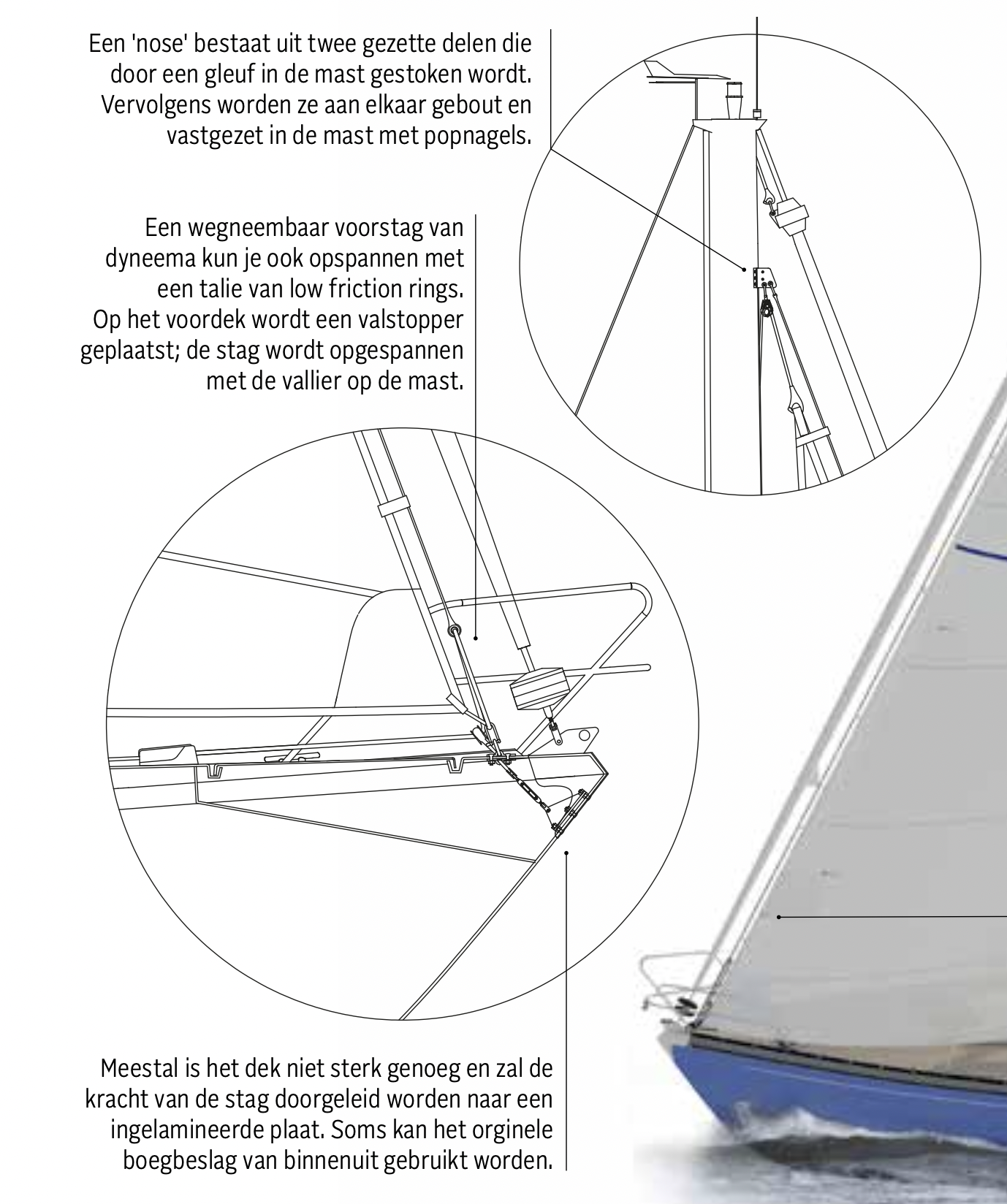 Een 'nose' bestaat uit twee gezette delen die door een gleuf in de mast gestoken wordt. Vervolgens worden ze aan elkaar gebout en vastgezet in de mast met popnagels.

Een wegneembaar voorstag van dyneema kun je ook opspannen met een talie van low friction rings. Op het voordek wordt een valstopper geplaatst; de stag wordt opgespannen met de vallier op de mast.

Meestal is het dek niet sterk genoeg en zal de kracht van de stag doorgeleid worden naar een ingelamineerde plaat. Soms kan het orginele boegbeslag van binnenuit gebruikt worden.