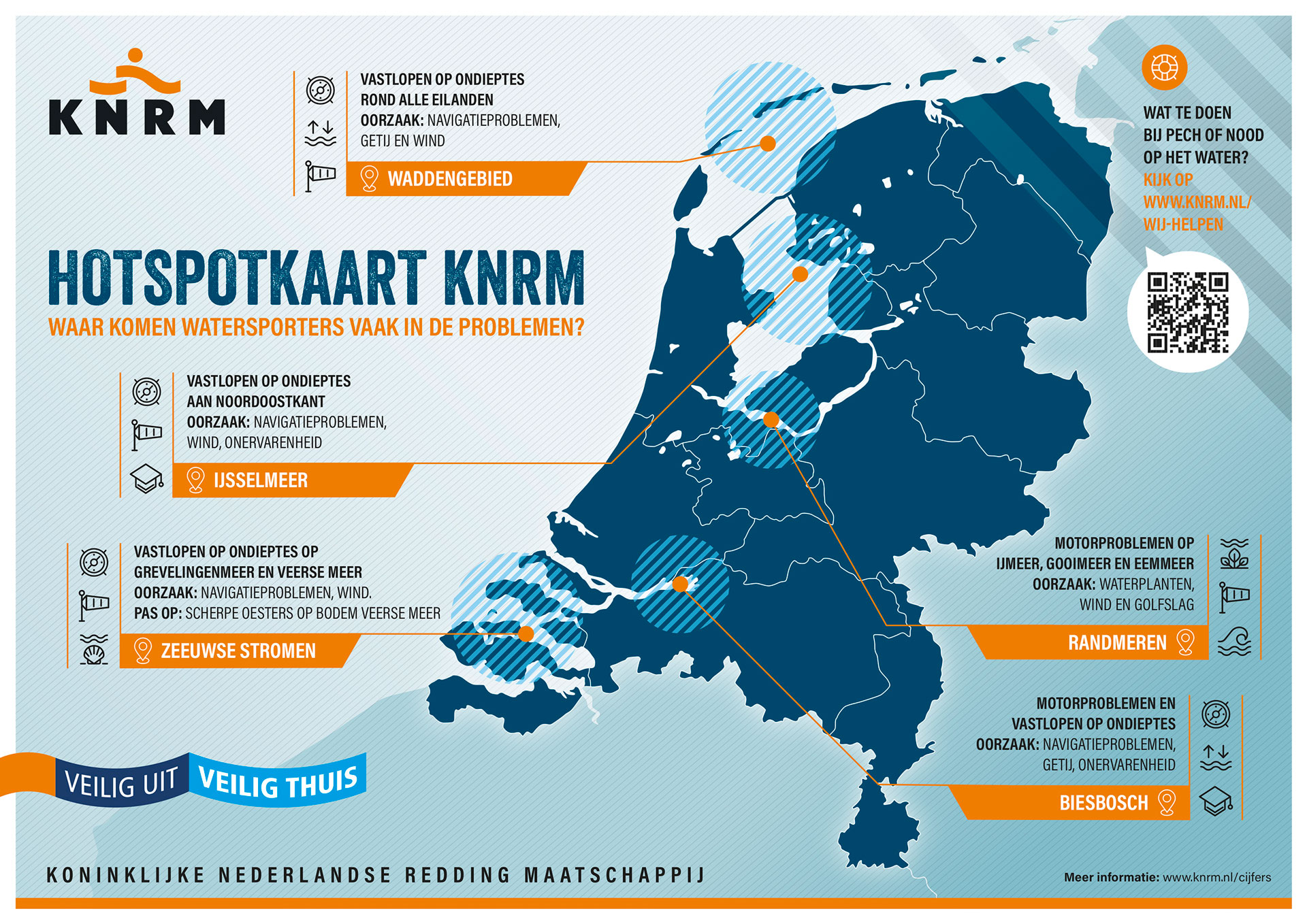 KNRM

VASTLOPEN OP ONDIEPTES ROND ALLE EILANDEN
OORZAAK: NAVIGATIEPROBLEMEN, GETIJ EN WIND

WADDENGEBIED

WAT TE DOEN BIJ PECH OF NOOD OP HET WATER?
KIJK OP WWW.KNRM.NL/WIJ-HELPEN

HOTSPOTKAART KNRM
WAAR KOMEN WATERSPORTERS VAAK IN DE PROBLEMEN?

VASTLOPEN OP ONDIEPTES AAN NOORDOOSTKANT
OORZAAK: NAVIGATIEPROBLEMEN, WIND, ONERVARENHEID

IJSSELMEER

VASTLOPEN OP ONDIEPTES OP GREVELINGENMEER EN VEERSE MEER
OORZAAK: NAVIGATIEPROBLEMEN, WIND.
PAS OP: SCHERPE OESTERS OP BODEM VEERSE MEER

ZEEUWSE STROMEN

MOTORPROBLEMEN OP IJMEER, GOOIMEER EN EEMMEER
OORZAAK: WATERPLANTEN, WIND EN GOLFSLAG

RANDMEREN

MOTORPROBLEMEN EN VASTLOPEN OP ONDIEPTES
OORZAAK: NAVIGATIEPROBLEMEN, GETIJ, ONERVARENHEID

BIESBOSCH

VEILIG UIT VEILIG THUIS

KONINKLIJKE NEDERLANDSE REDDING MAATSCHAPPIJ

Meer informatie: www.knrm.nl/cijfers