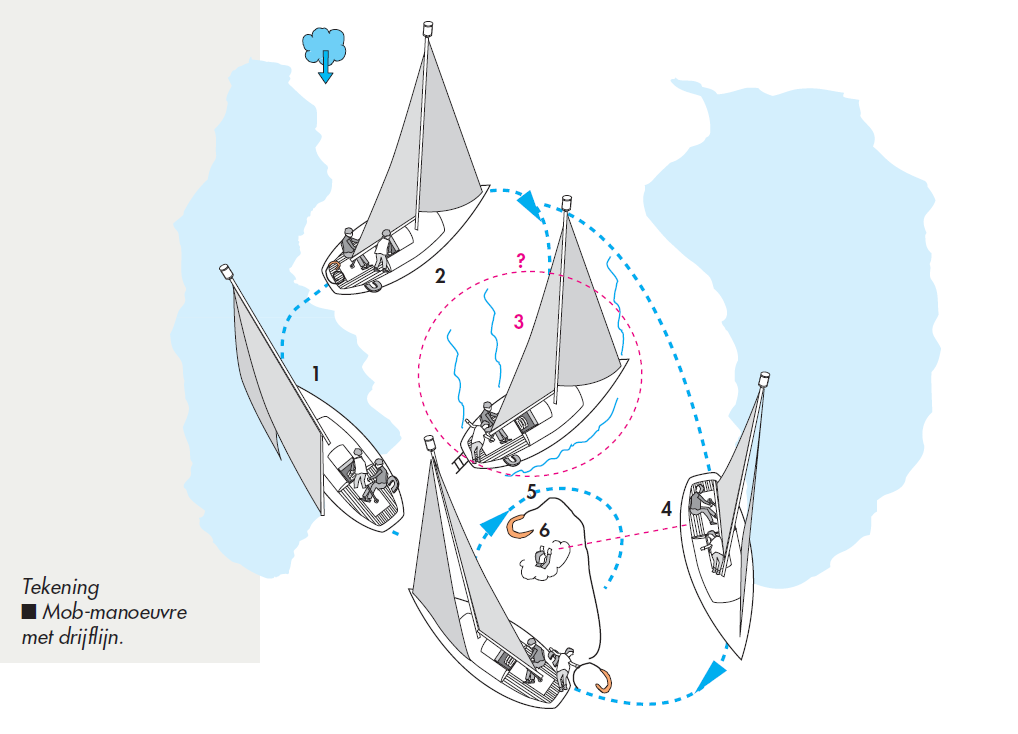 2
?
3
1
5
6
4

Tekening
■ Mob-manoeuvre met drijflijn.