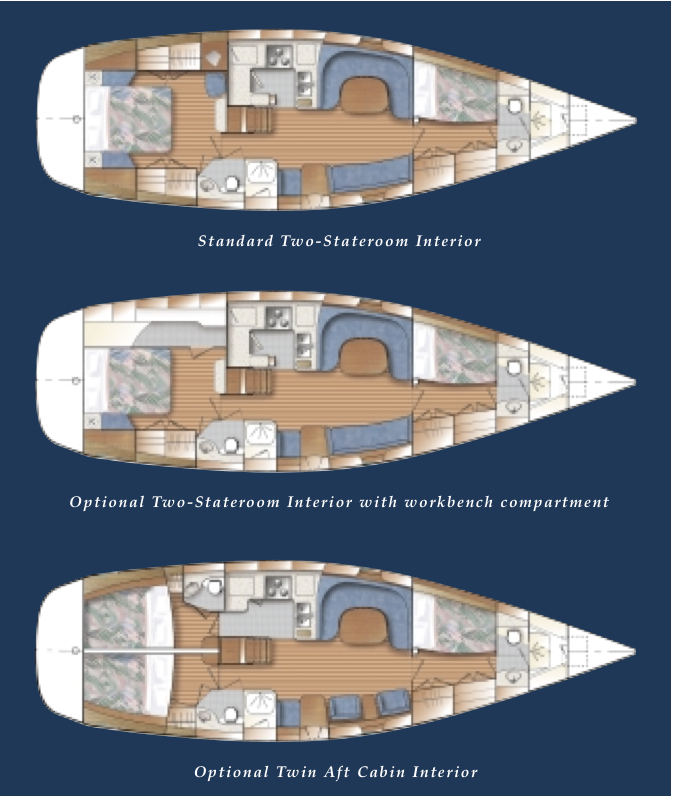 Standard Two-Stateroom Interior

Optional Two-Stateroom Interior with workbench compartment

Optional Twin Aft Cabin Interior