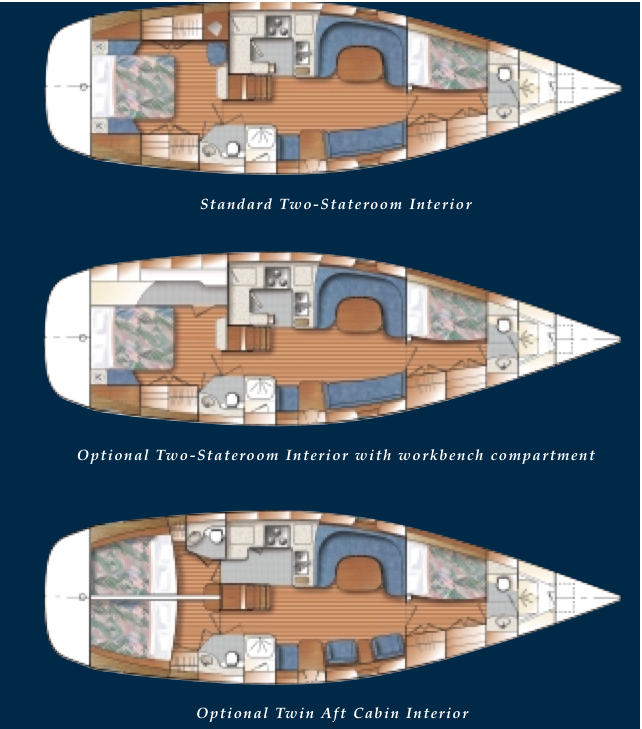 Standard Two-Stateroom Interior

Optional Two-Stateroom Interior with workbench compartment

Optional Twin Aft Cabin Interior