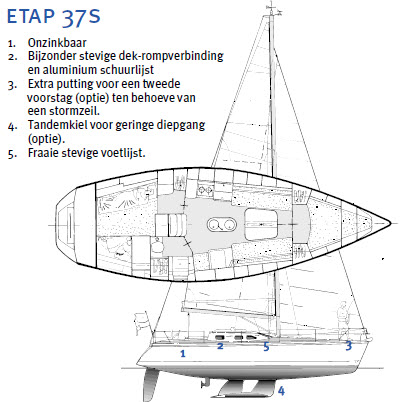 ETAP 37S

1. Onzinkbaar
2. Bijzonder stevige dek-rompverbinding en aluminium schuurlijst
3. Extra putting voor een tweede voorstag (optie) ten behoeve van een stormzeil.
4. Tandemkiel voor geringe diepgang (optie).
5. Fraaie stevige voetlijst.

1
2
5
3
4