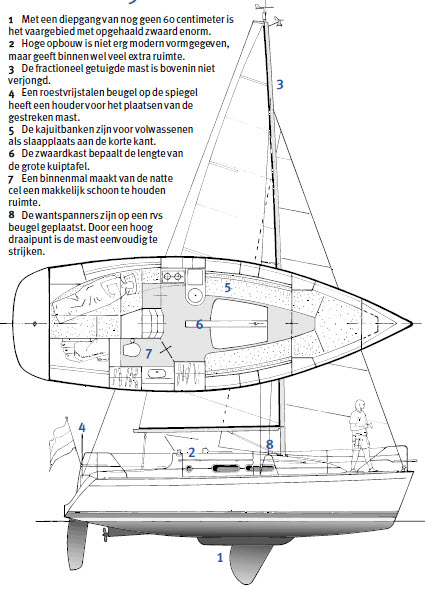 1 Met een diepgang van nog geen 60 centimeter is het vaargebied met opgehaald zwaard enorm.
2 Hoge opbouw is niet erg modern vormgegeven, maar geeft binnen wel veel extra ruimte.
3 De fractioneel getuigde mast is bovenin niet verjongd.
4 Een roestvrijstalen beugel op de spiegel heeft een houder voor het plaatsen van de gestreken mast.
5 De kajuitbanken zijn voor volwassenen als slaapplaats aan de korte kant.
6 De zwaardkast bepaalt de lengte van de grote kuiptafel.
7 Een binnenmal maakt van de natte cel een makkelijk schoon te houden ruimte.
8 De wantspanners zijn op een rvs beugel geplaatst. Door een hoog draaipunt is de mast eenvoudig te strijken.

3

5

6

7

4

2

8

1