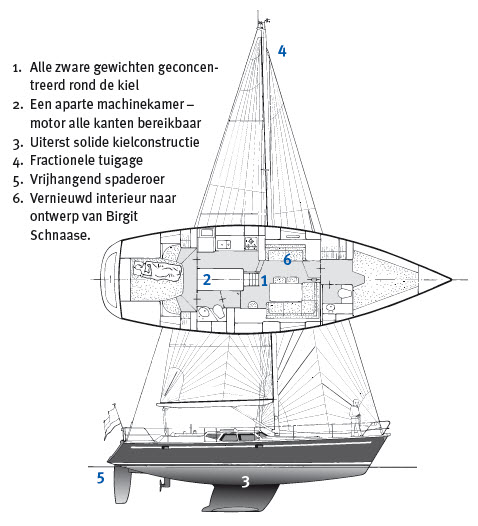 1. Alle zware gewichten geconcentreerd rond de kiel
2. Een aparte machinekamer – motor alle kanten bereikbaar
3. Uiterst solide kielconstructie
4. Fractionele tuigage
5. Vrijhangend spaderoer
6. Vernieuwd interieur naar ontwerp van Birgit Schnaase.

4

6

2

1

5

3