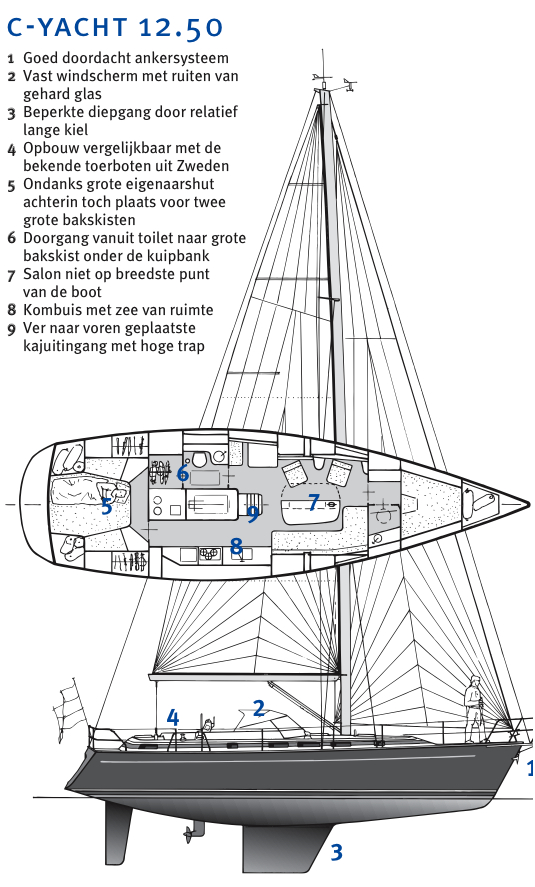 C-YACHT 12.50

1 Goed doordacht ankersysteem
2 Vast windscherm met ruiten van gehard glas
3 Beperkte diepgang door relatief lange kiel
4 Opbouw vergelijkbaar met de bekende toerboten uit Zweden
5 Ondanks grote eigenaarshut achterin toch plaats voor twee grote bakskisten
6 Doorgang vanuit toilet naar grote bakskist onder de kuipbank
7 Salon niet op breedste punt van de boot
8 Kombuis met zee van ruimte
9 Ver naar voren geplaatste kajuitingang met hoge trap

6
5
9
7
8
4
2
1
3